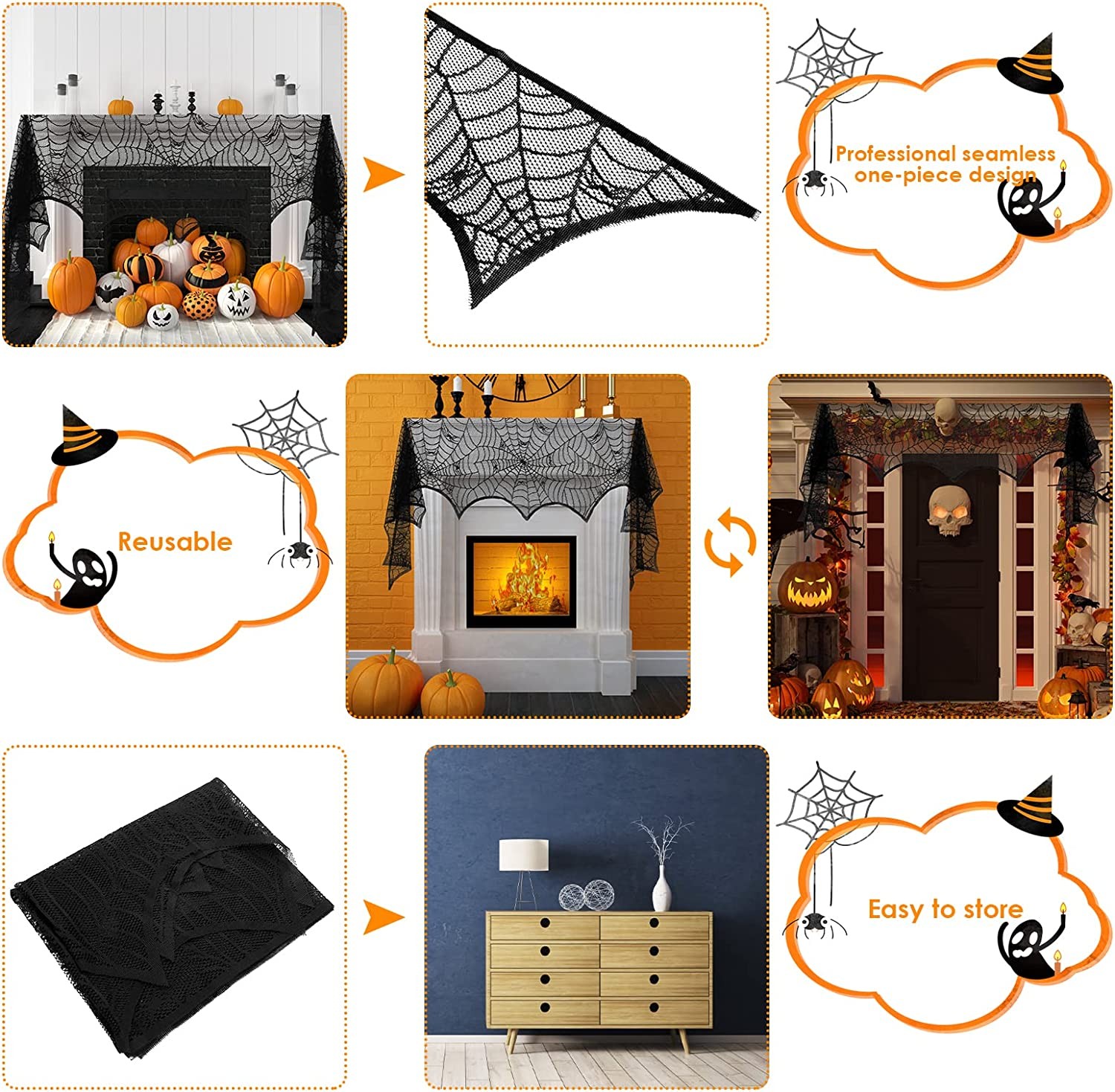 Professional seamless one-piece design

Reusable

Easy to store