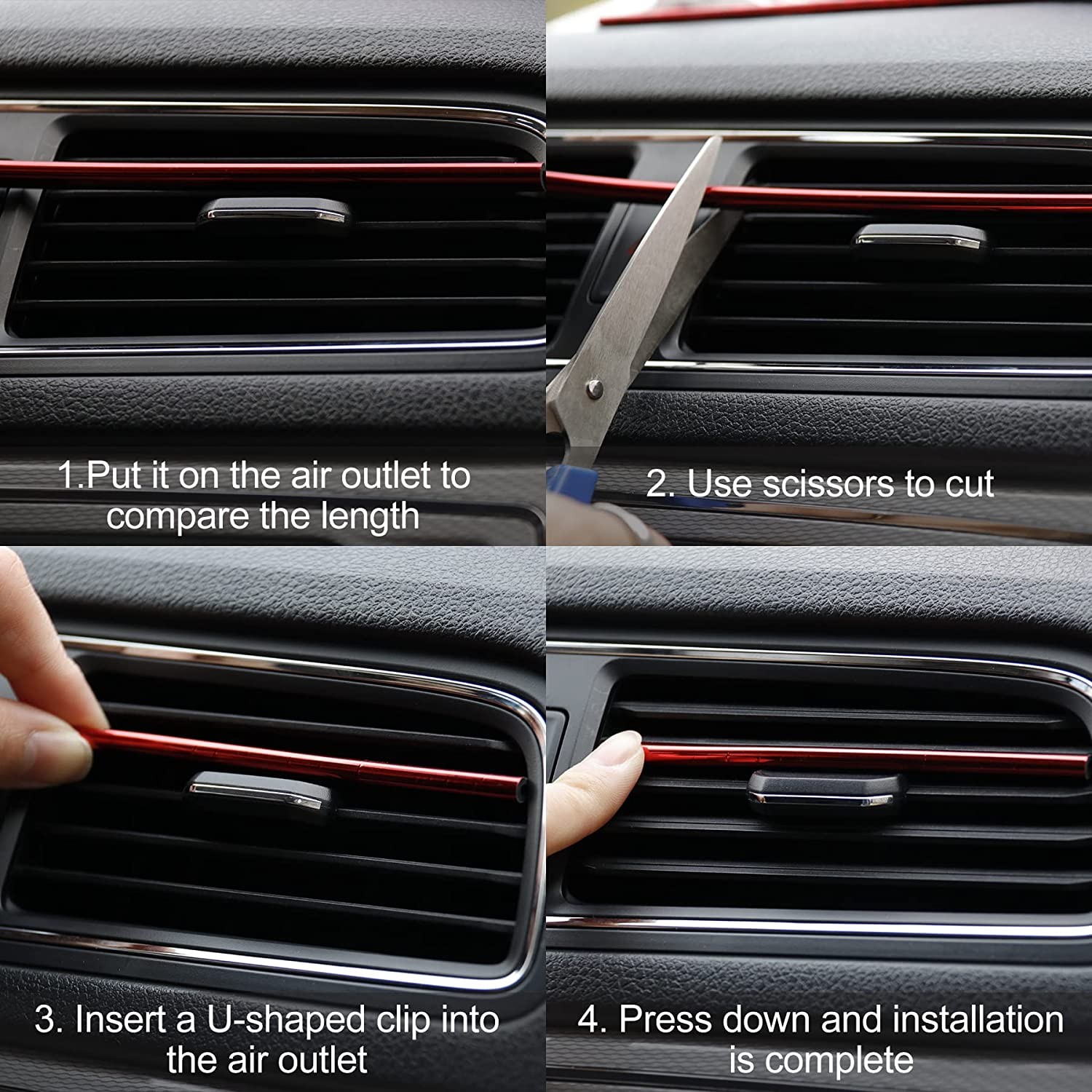 1.Put it on the air outlet to compare the length

2. Use scissors to cut

3. Insert a U-shaped clip into the air outlet

4. Press down and installation is complete