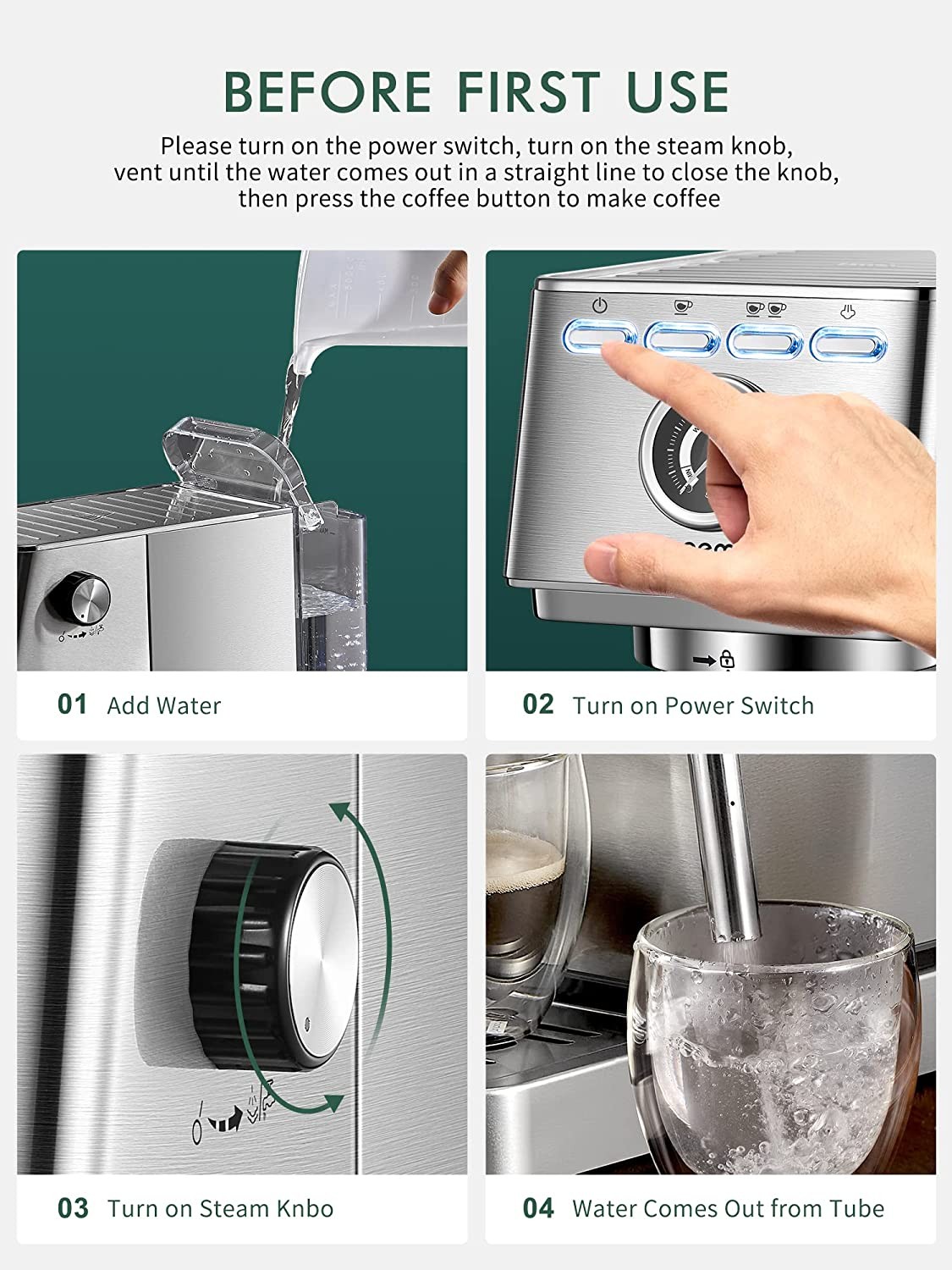 BEFORE FIRST USE

Please turn on the power switch, turn on the steam knob, vent until the water comes out in a straight line to close the knob, then press the coffee button to make coffee

01 Add Water

02 Turn on Power Switch

03 Turn on Steam Knbo

04 Water Comes Out from Tube