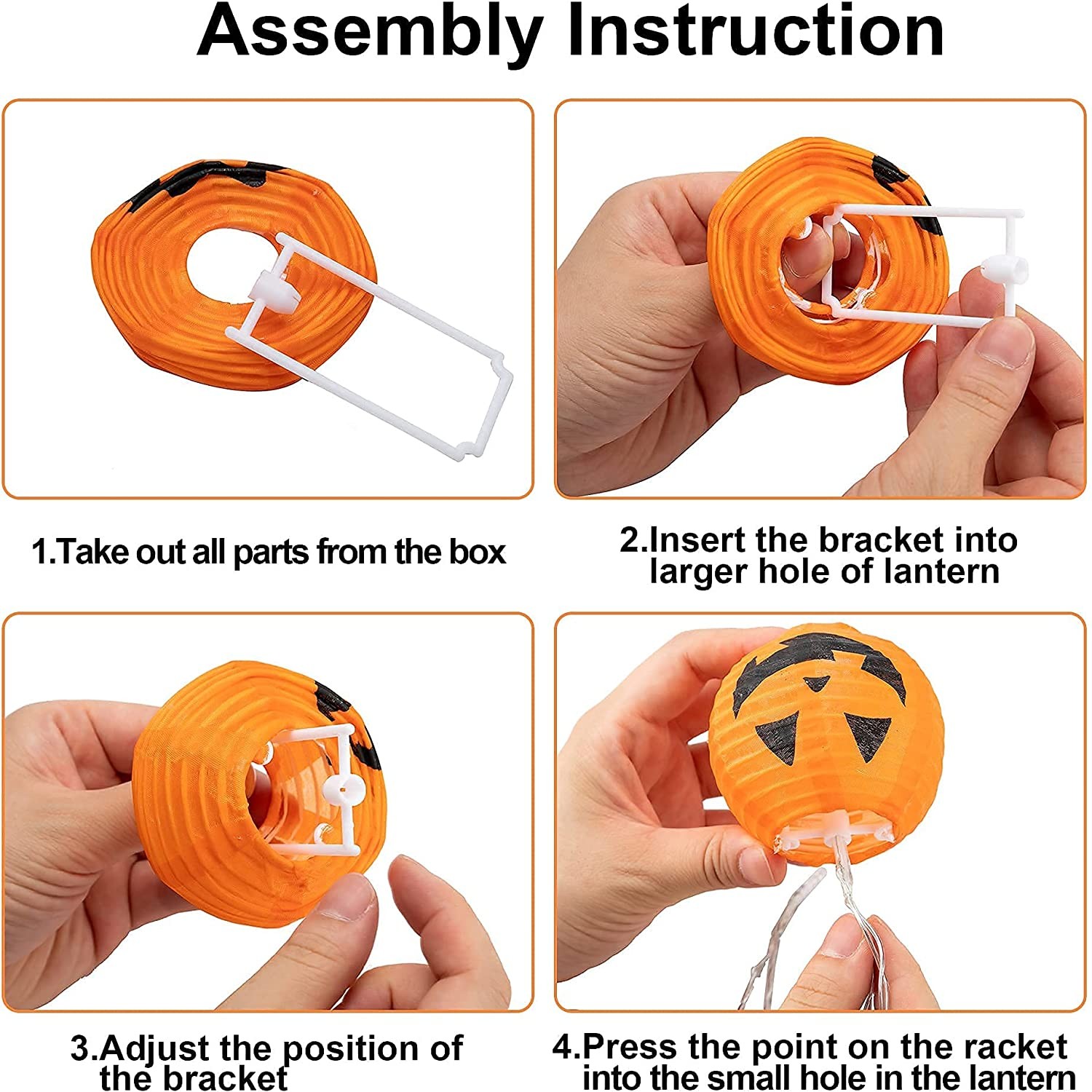 Assembly Instruction

1.Take out all parts from the box

2.Insert the bracket into larger hole of lantern

3.Adjust the position of the bracket

4.Press the point on the racket into the small hole in the lantern