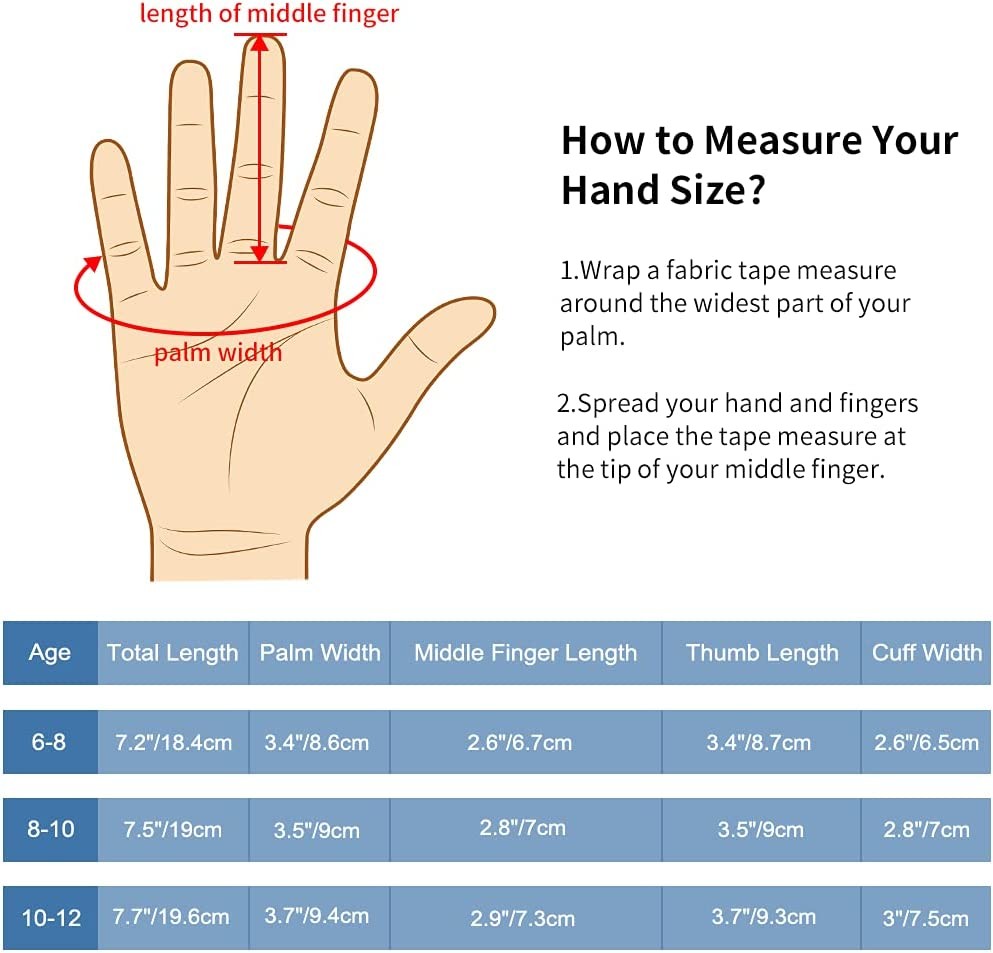 length of middle finger

palm width

How to Measure Your Hand Size?

1.Wrap a fabric tape measure around the widest part of your palm.

2.Spread your hand and fingers and place the tape measure at the tip of your middle finger.

| Age | Total Length | Palm Width | Middle Finger Length | Thumb Length | Cuff Width |
|---|---|---|---|---|---|
| 6-8 | 7.2"/18.4cm | 3.4"/8.6cm | 2.6"/6.7cm | 3.4"/8.7cm | 2.6"/6.5cm |
| 8-10 | 7.5"/19cm | 3.5"/9cm | 2.8"/7cm | 3.5"/9cm | 2.8"/7cm |
| 10-12 | 7.7"/19.6cm | 3.7"/9.4cm | 2.9"/7.3cm | 3.7"/9.3cm | 3"/7.5cm |